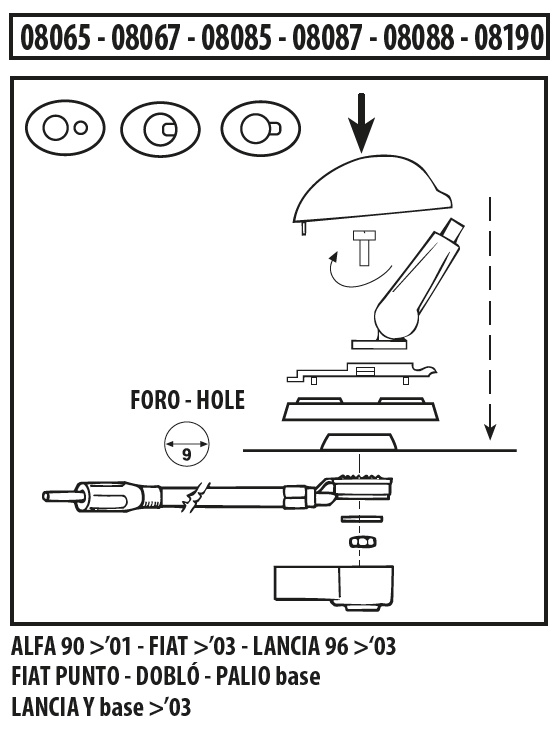 08065 - 08067 - 08085 - 08087 - 08088 - 08190

FORO - HOLE

9

ALFA 90 >'01 - FIAT >'03 - LANCIA 96 >'03
FIAT PUNTO - DOBLÓ - PALIO base
LANCIA Y base >'03