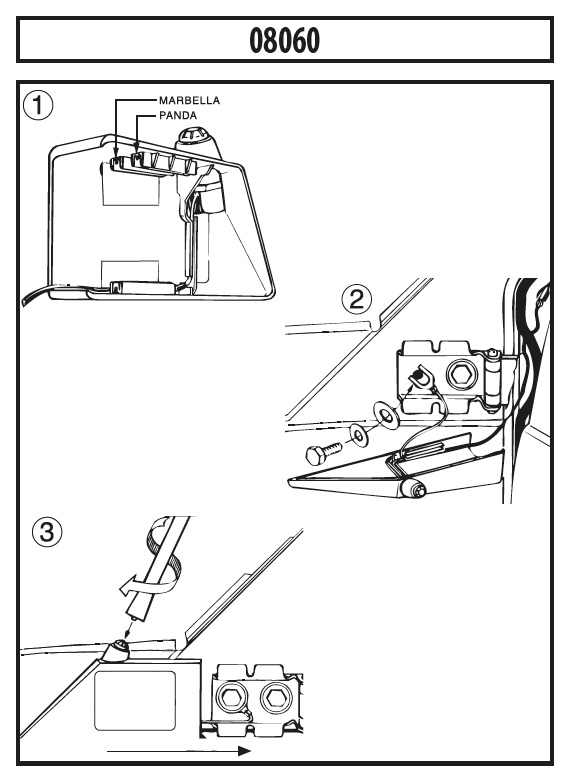 08060

1

MARBELLA

PANDA

2

3